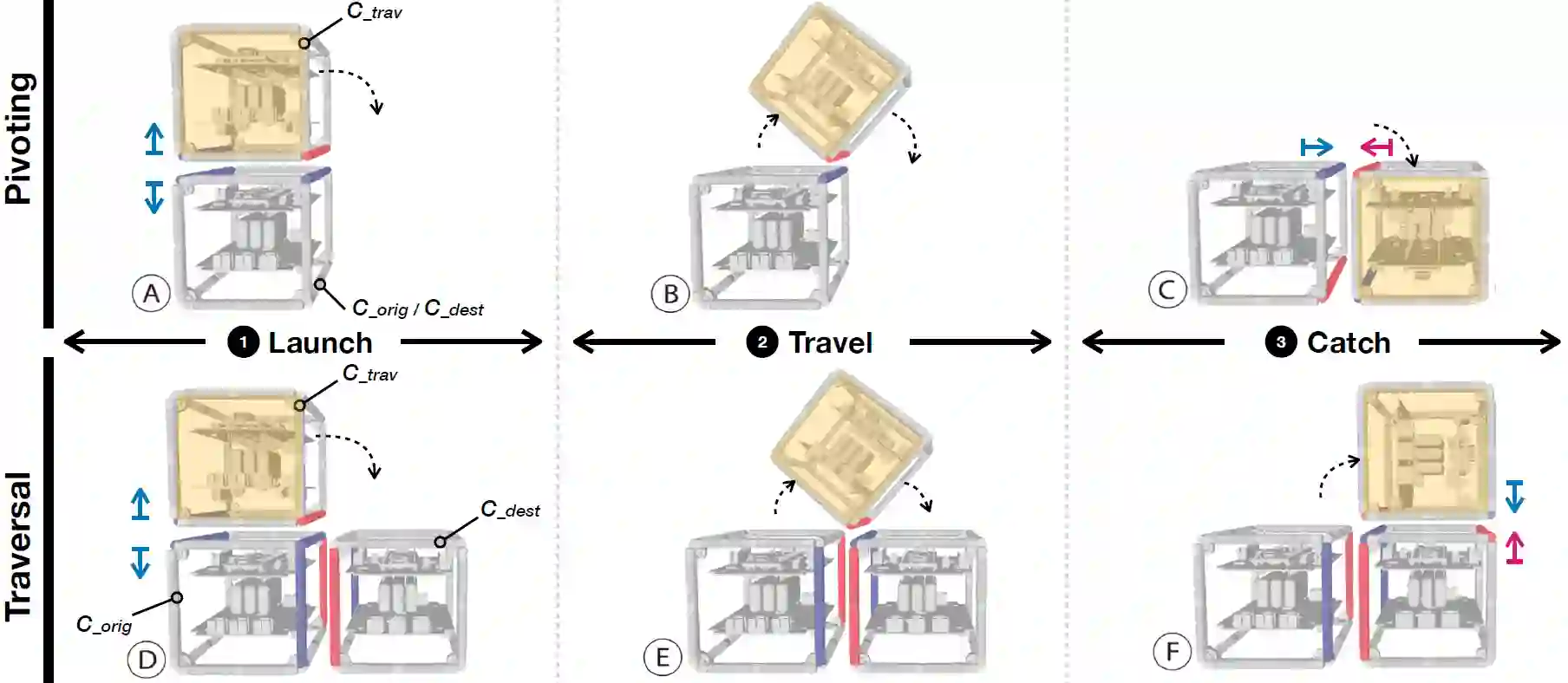 Pivoting

C_trav

A

C_orig / C_dest

B

C

1 Launch

2 Travel

3 Catch

Traversal

C_trav

C_dest

C_orig

D

E

F