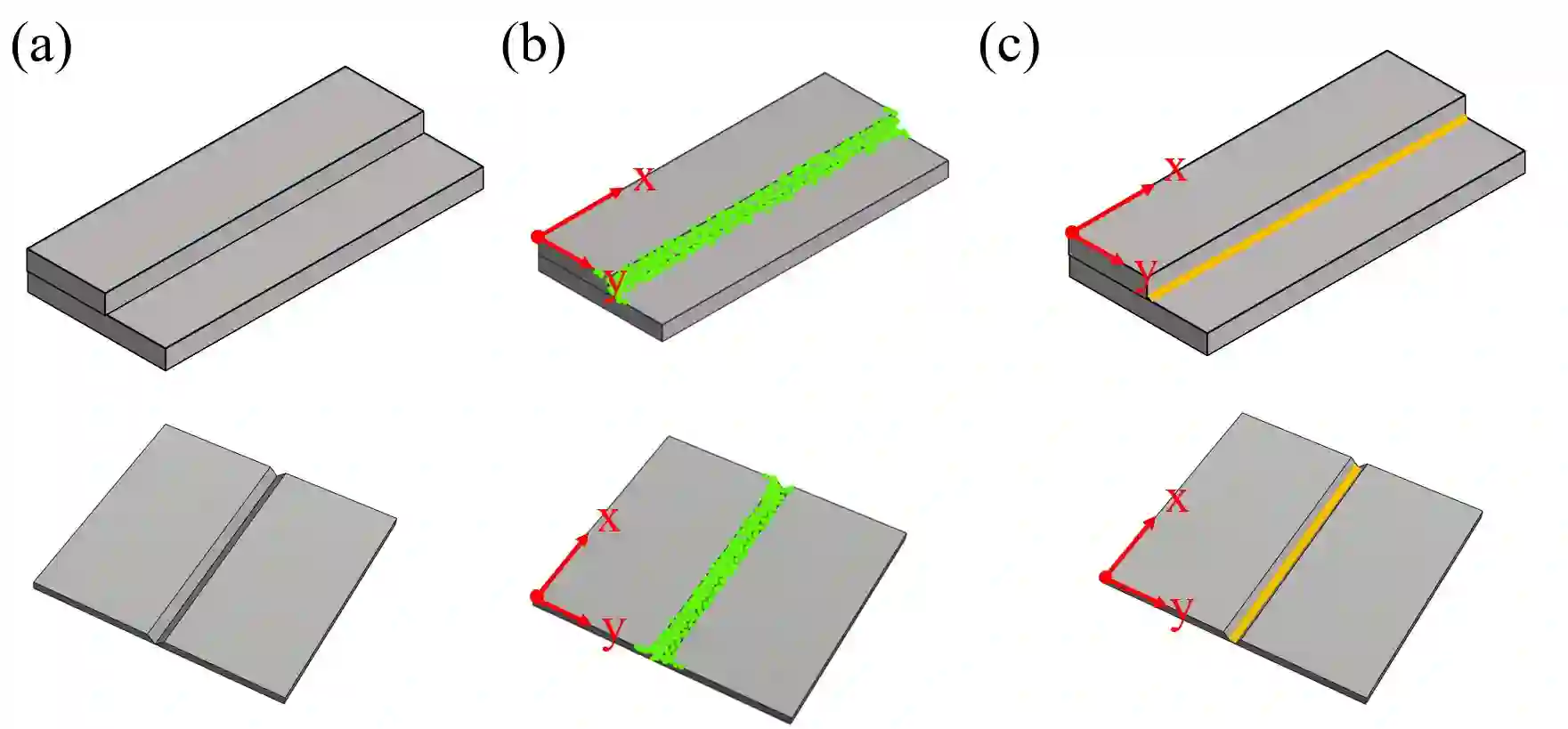 (a)

(b)

x

y

x

y

(c)

x

y

x

y