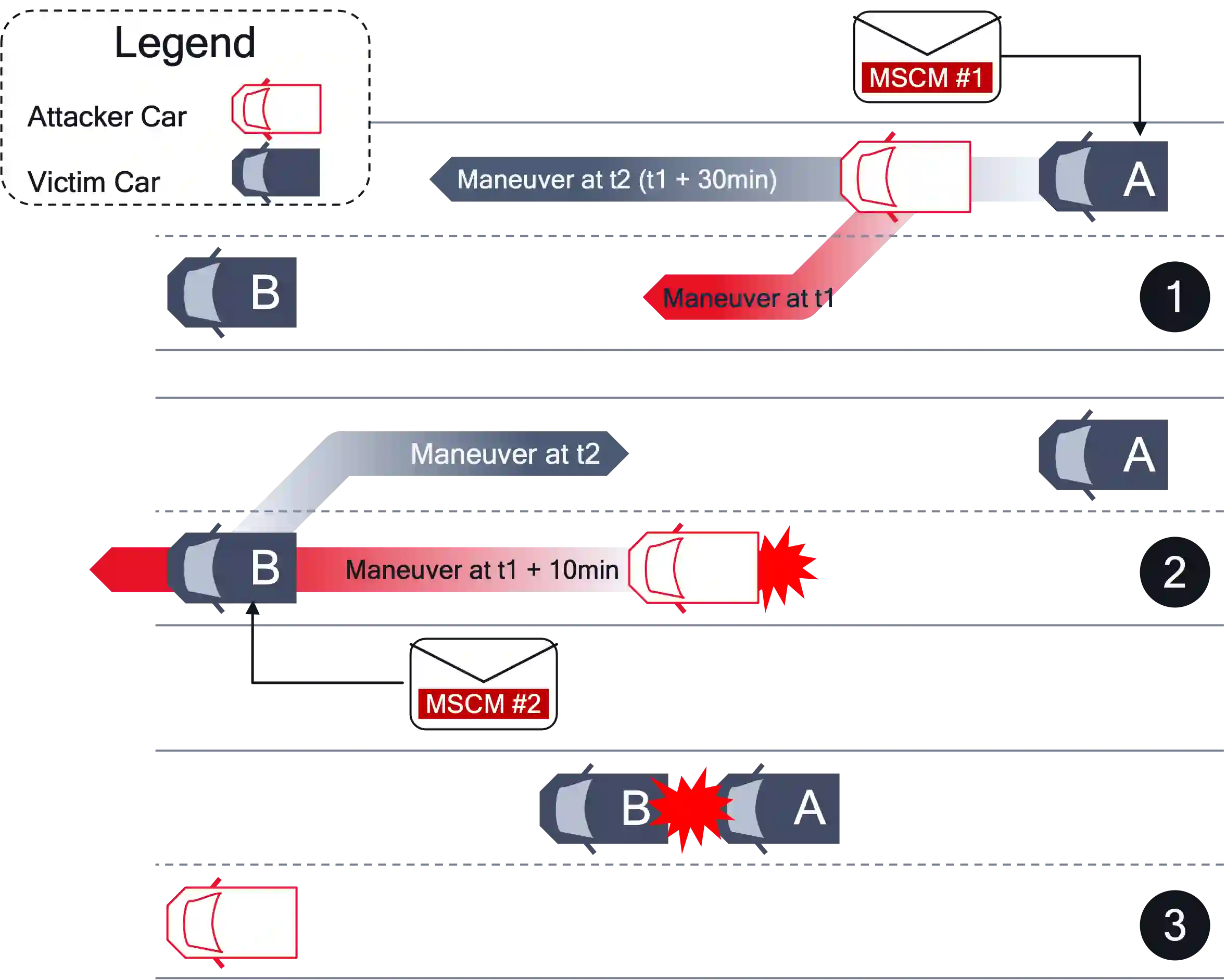 Legend
Attacker Car
Victim Car

MSCM #1

Maneuver at t2 (t1 + 30min)

A

B

Maneuver at t1

1

Maneuver at t2

A

B

Maneuver at t1 + 10min

2

MSCM #2

B

A

3