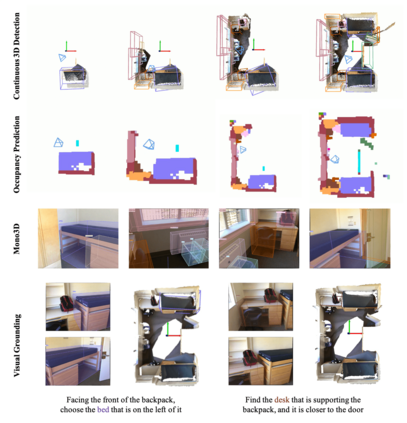 Continuous 3D Detection

Occupancy Prediction

Mono3D

Visual Grounding

Facing the front of the backpack, choose the bed that is on the left of it

Find the desk that is supporting the backpack, and it is closer to the door