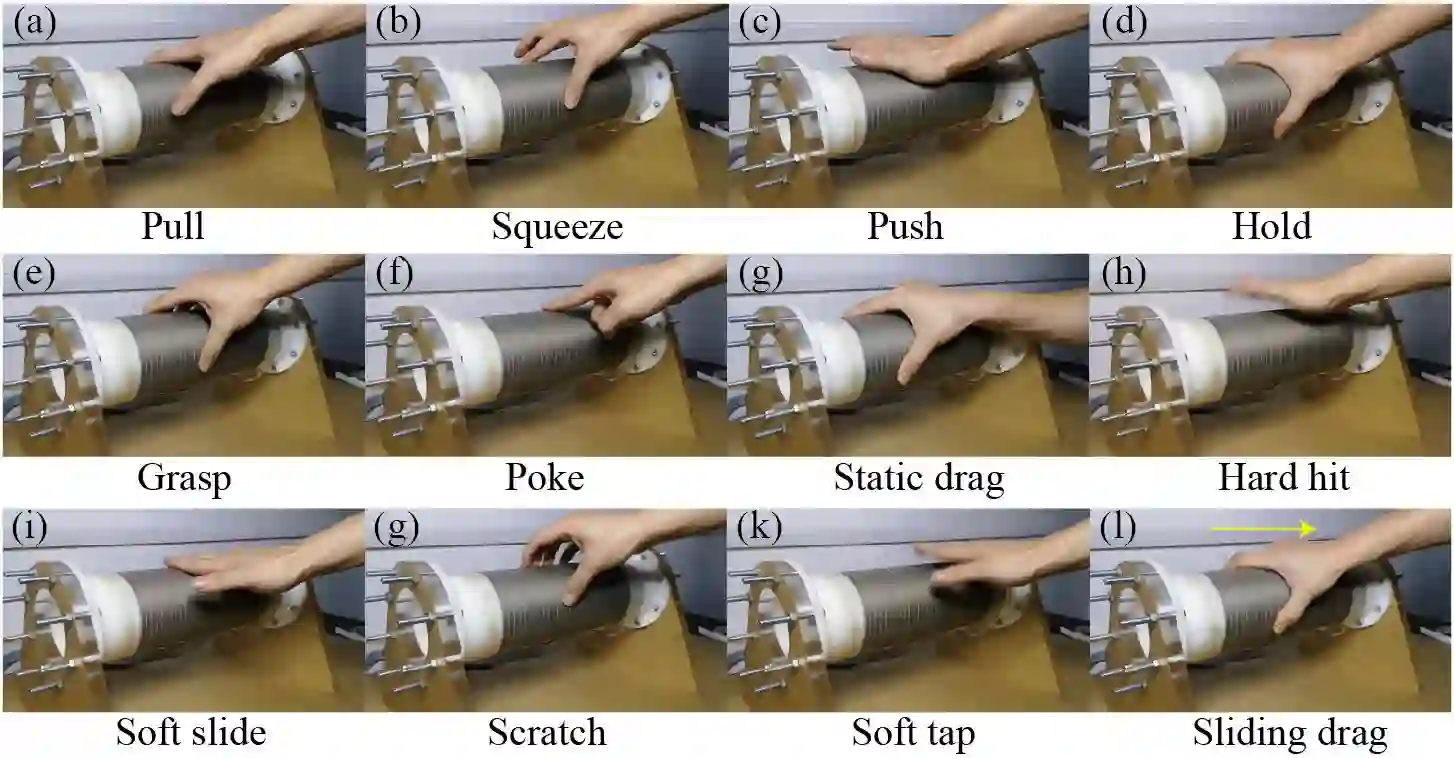 (a)
Pull

(b)
Squeeze

(c)
Push

(d)
Hold

(e)
Grasp

(f)
Poke

(g)
Static drag

(h)
Hard hit

(i)
Soft slide

(g)
Scratch

(k)
Soft tap

(l)
Sliding drag