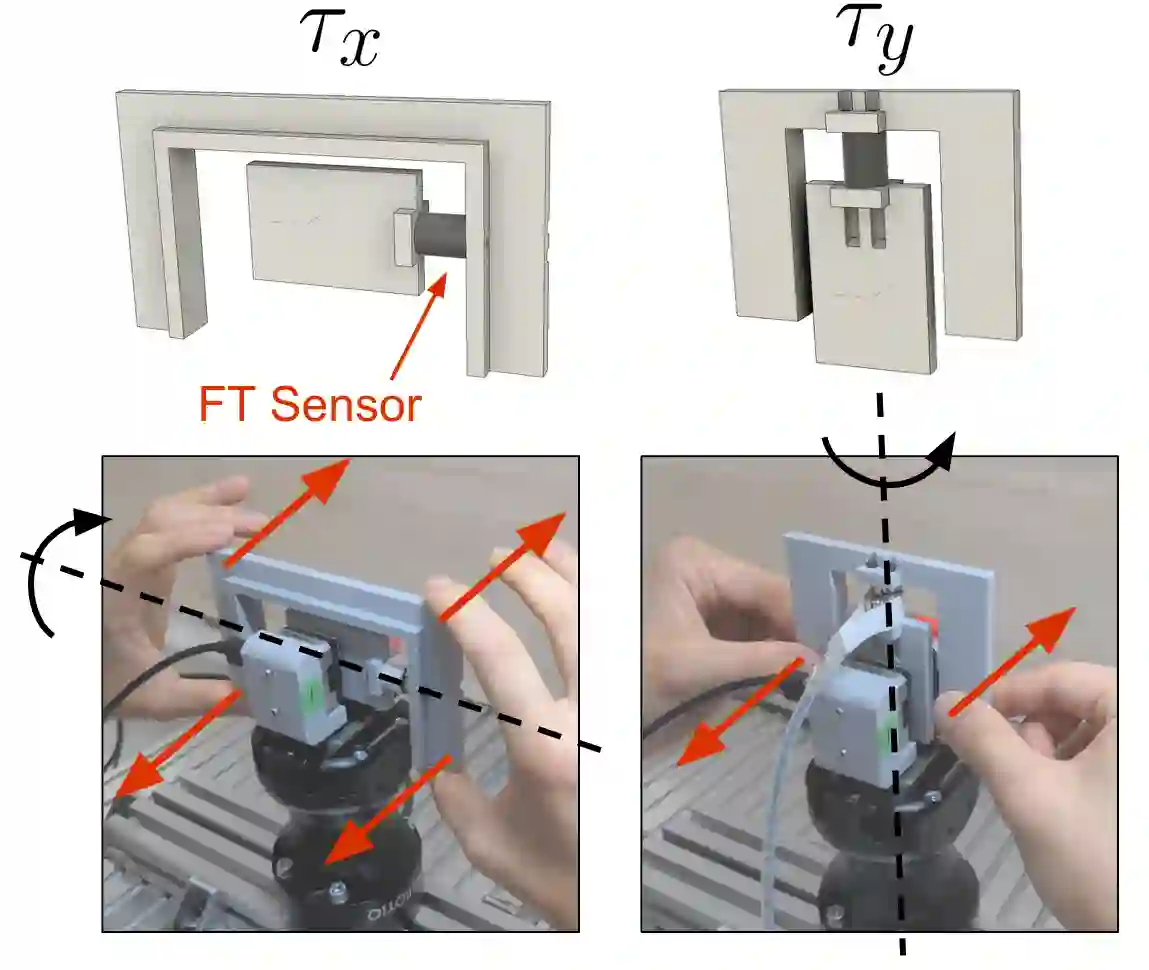 $\tau_x$

$\tau_y$

FT Sensor