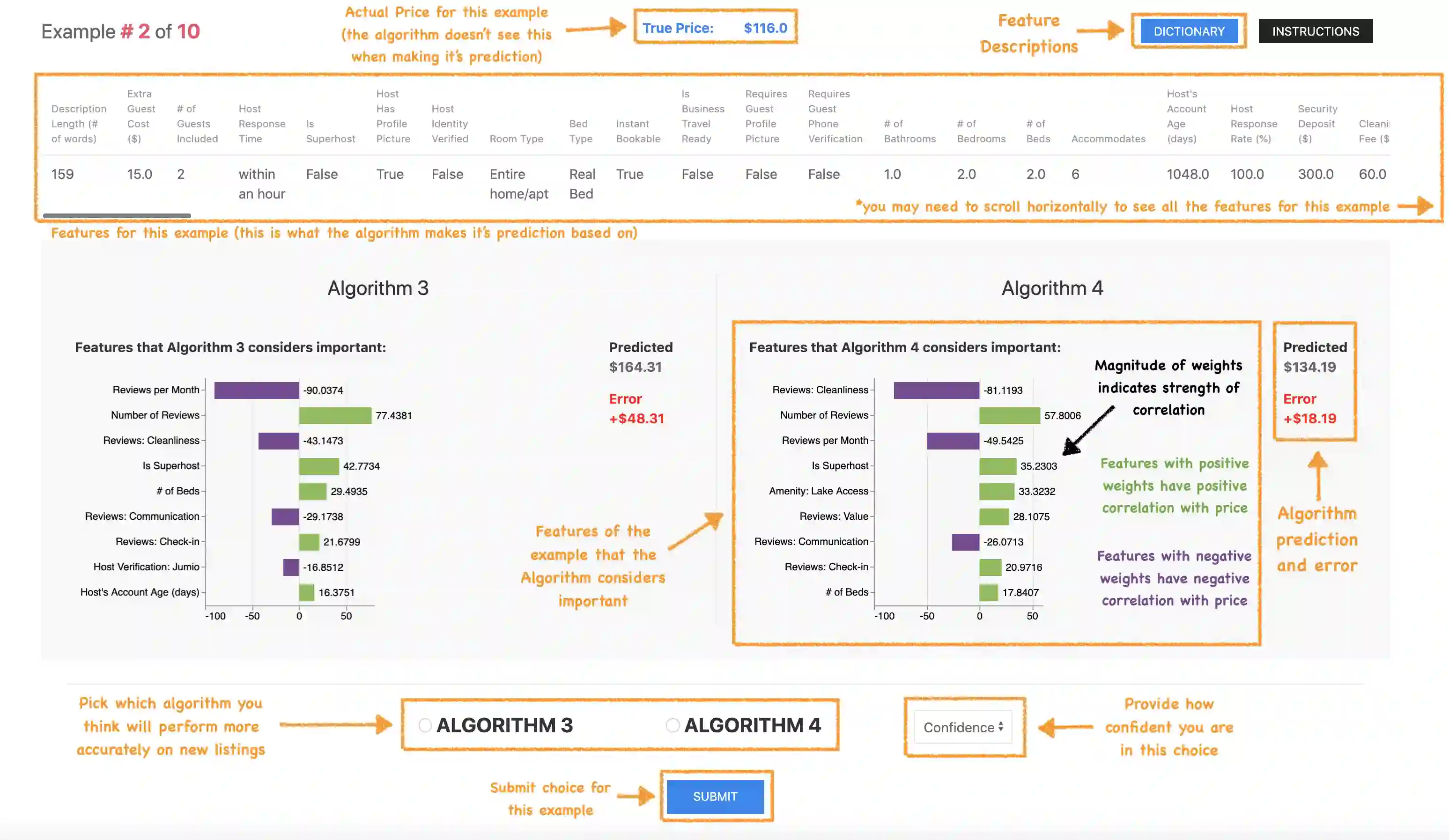 Example # 2 of 10

Actual Price for this example (the algorithm doesn't see this when making it's prediction)

True Price: $116.0

Feature Descriptions

DICTIONARY

INSTRUCTIONS

| Description Length (# of words) | Extra Guest Cost ($) | # of Guests Included | Host Response Time | Is Superhost | Host Has Profile Picture | Host Identity Verified | Room Type | Bed Type | Instant Bookable | Is Business Travel Ready | Requires Guest Profile Picture | Requires Guest Phone Verification | # of Bathrooms | # of Bedrooms | # of Beds | Accommodates | Host's Account Age (days) | Host Response Rate (%) | Security Deposit ($) | Cleani Fee ($ |
|---|---|---|---|---|---|---|---|---|---|---|---|---|---|---|---|---|---|---|---|---|
| 159 | 15.0 | 2 | within an hour | False | True | False | Entire home/apt | Real Bed | True | False | False | False | 1.0 | 2.0 | 2.0 | 6 | 1048.0 | 100.0 | 300.0 | 60.0 |

*you may need to scroll horizontally to see all the features for this example

Features for this example (this is what the algorithm makes it's prediction based on)

Algorithm 3

Features that Algorithm 3 considers important:

Reviews per Month -90.0374
Number of Reviews 77.4381
Reviews: Cleanliness -43.1473
Is Superhost 42.7734
# of Beds 29.4935
Reviews: Communication -29.1738
Reviews: Check-in 21.6799
Host Verification: Jumio -16.8512
Host's Account Age (days) 16.3751
-100 -50 0 50

Predicted
$164.31

Error
+$48.31

Features of the example that the Algorithm considers important

Algorithm 4

Features that Algorithm 4 considers important:

Reviews: Cleanliness -81.1193
Number of Reviews 57.8006
Reviews per Month -49.5425
Is Superhost 35.2303
Amenity: Lake Access 33.3232
Reviews: Value 28.1075
Reviews: Communication -26.0713
Reviews: Check-in 20.9716
# of Beds 17.8407
-100 -50 0 50

Magnitude of weights indicates strength of correlation

Features with positive weights have positive correlation with price

Features with negative weights have negative correlation with price

Predicted
$134.19

Error
+$18.19

Algorithm prediction and error

Pick which algorithm you think will perform more accurately on new listings

ALGORITHM 3

ALGORITHM 4

Confidence

Provide how confident you are in this choice

Submit choice for this example

SUBMIT