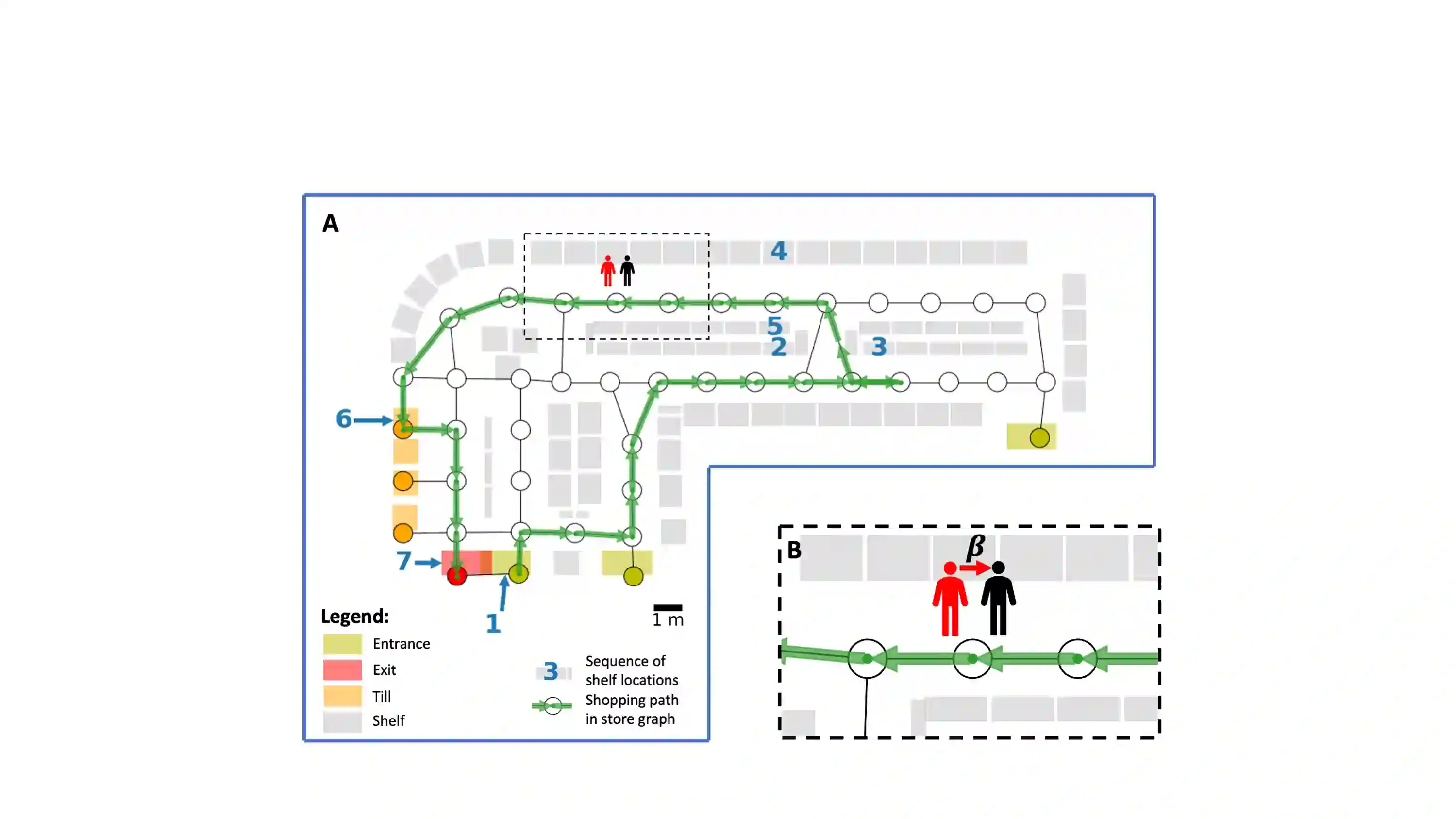 A

4

5

2

3

6

7

1

1 m

Legend:

Entrance

Exit

Till

Shelf

3 Sequence of shelf locations

Shopping path in store graph

B

$\beta$