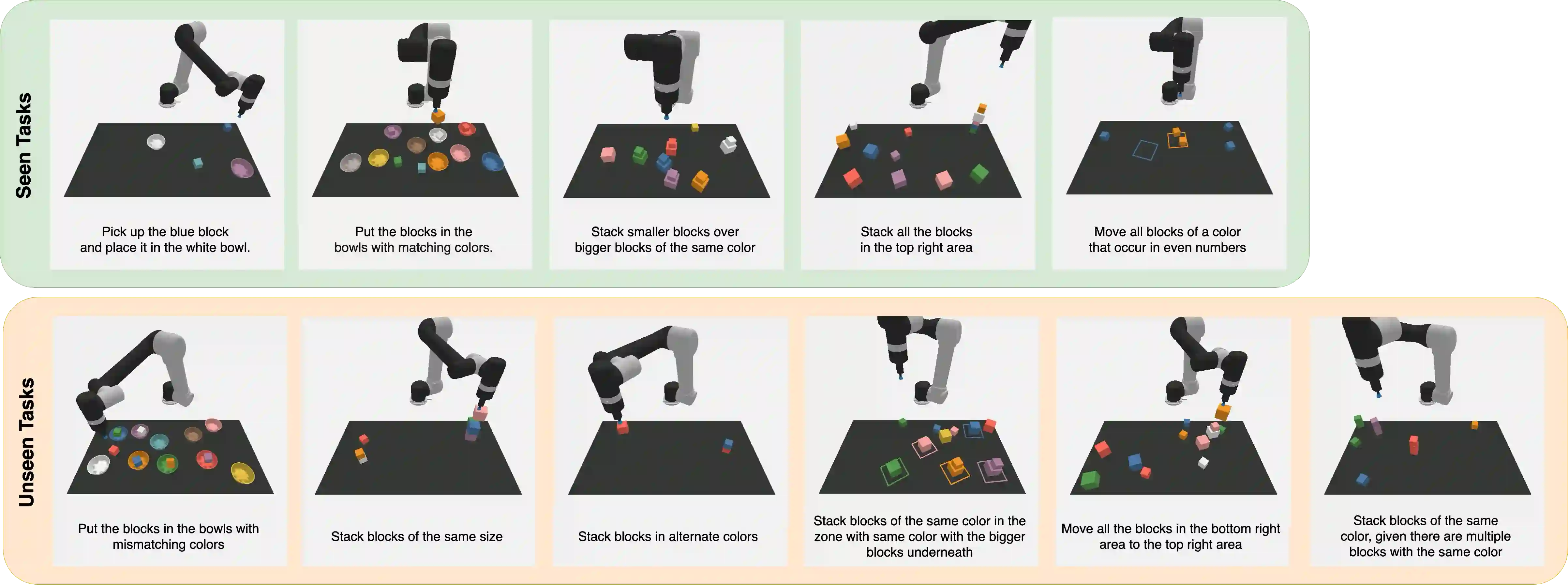 Seen Tasks

Pick up the blue block and place it in the white bowl.

Put the blocks in the bowls with matching colors.

Stack smaller blocks over bigger blocks of the same color

Stack all the blocks in the top right area

Move all blocks of a color that occur in even numbers

Unseen Tasks

Put the blocks in the bowls with mismatching colors

Stack blocks of the same size

Stack blocks in alternate colors

Stack blocks of the same color in the zone with same color with the bigger blocks underneath

Move all the blocks in the bottom right area to the top right area

Stack blocks of the same color, given there are multiple blocks with the same color