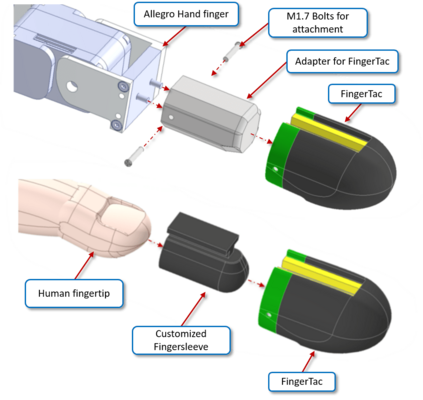 Allegro Hand finger

M1.7 Bolts for attachment

Adapter for FingerTac

FingerTac

Human fingertip

Customized Fingersleeve

FingerTac