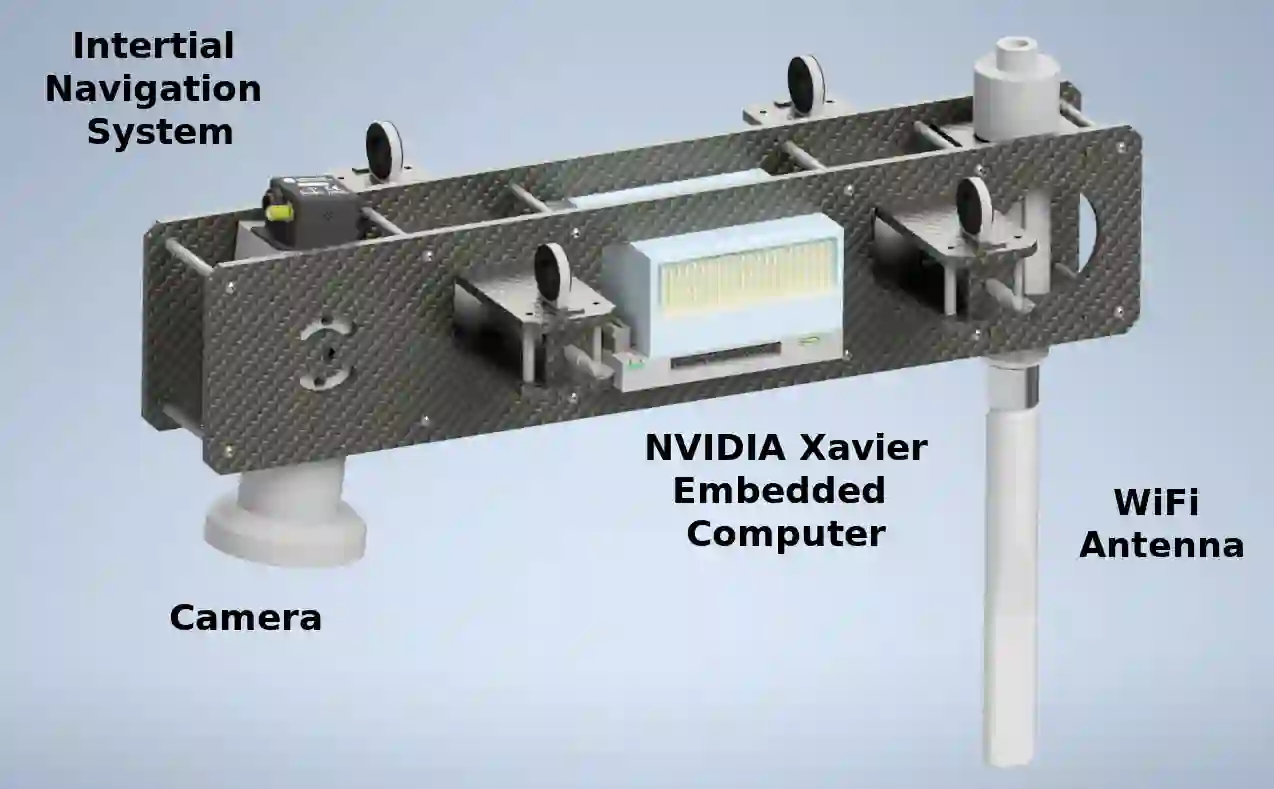 Intertial Navigation System

NVIDIA Xavier Embedded Computer

WiFi Antenna

Camera