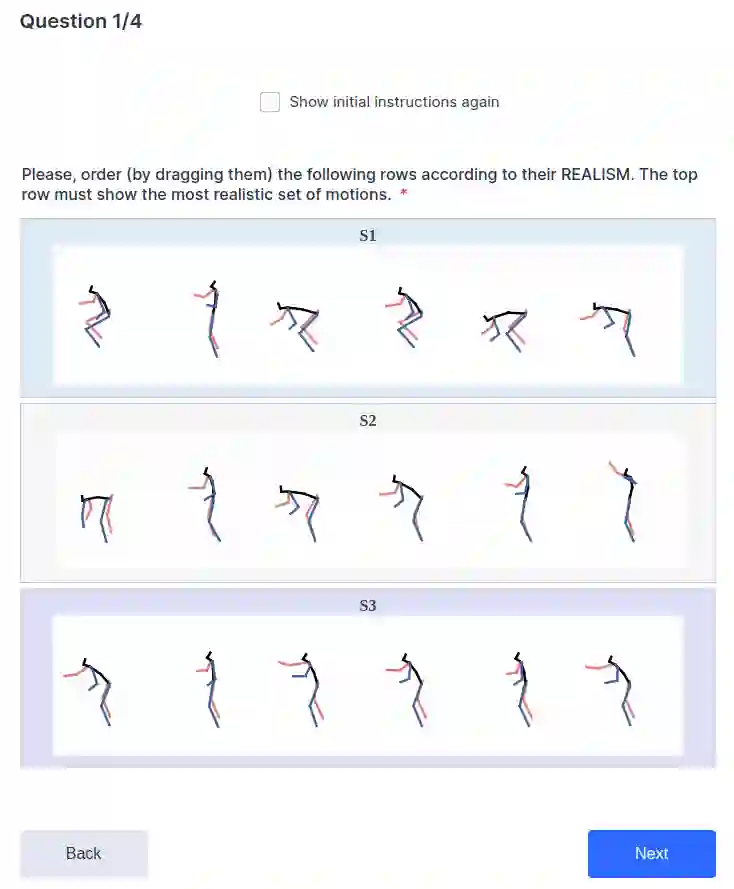 Question 1/4

Show initial instructions again

Please, order (by dragging them) the following rows according to their REALISM. The top row must show the most realistic set of motions. *

S1

S2

S3

Back

Next