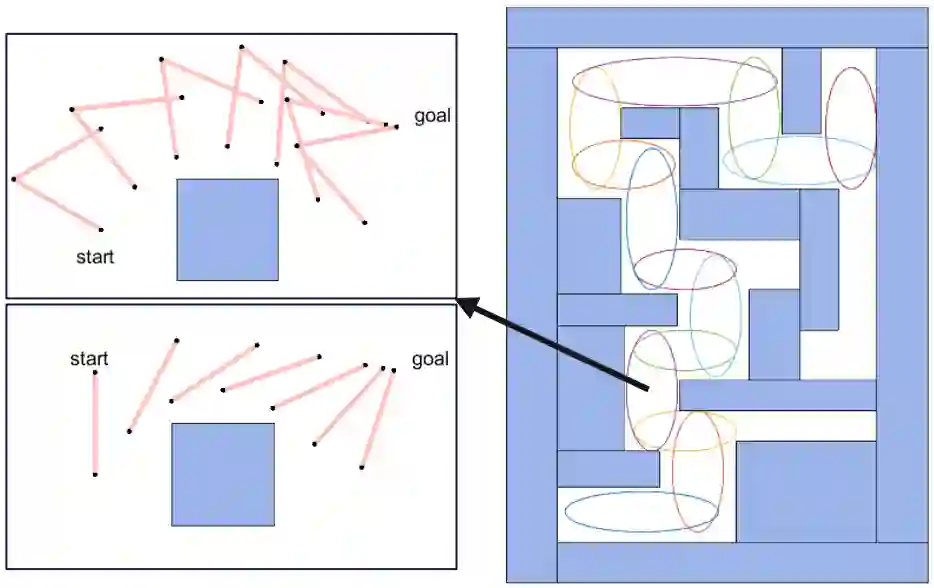 goal

start

start

goal