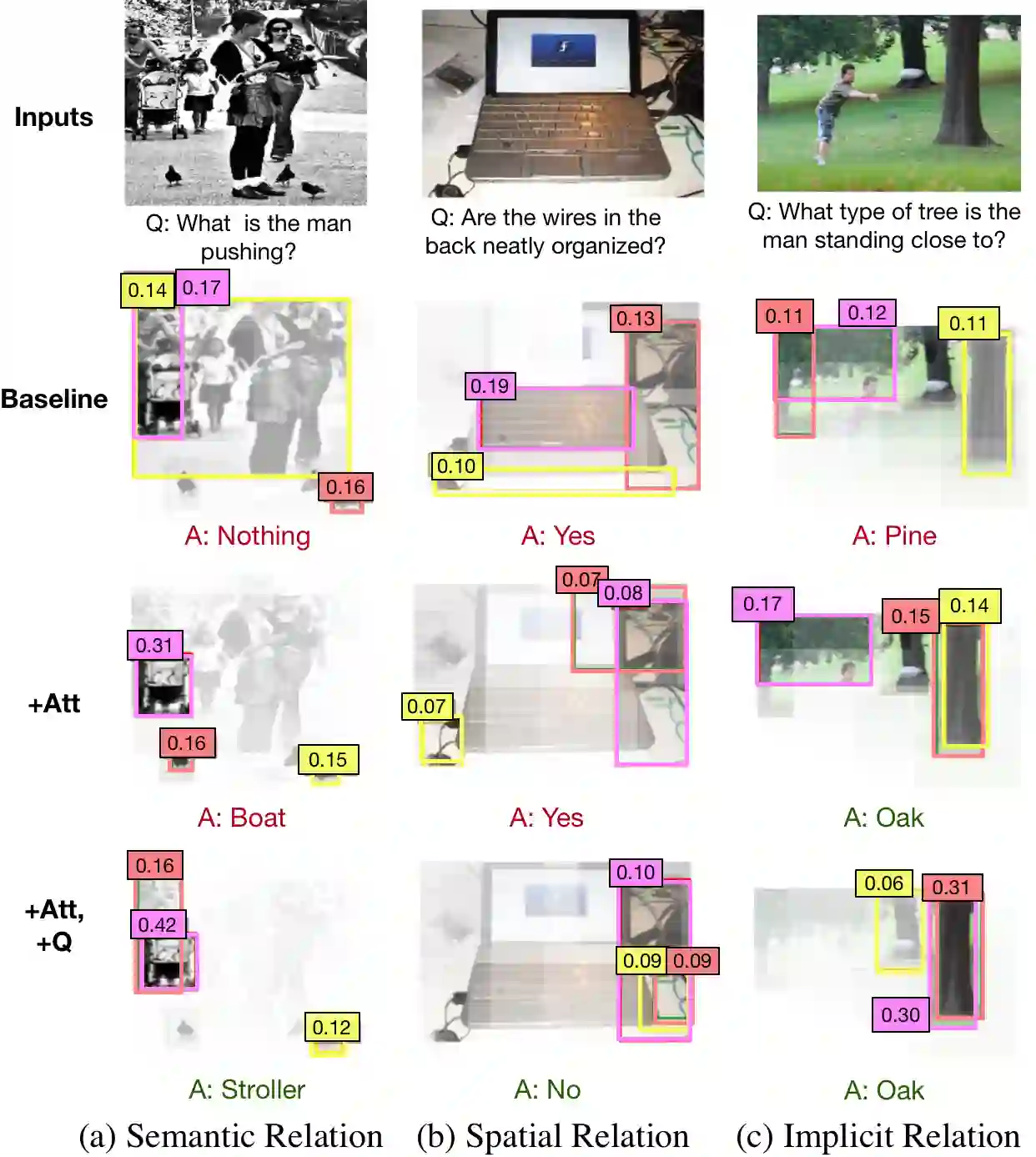 Inputs

Q: What is the man pushing?

Q: Are the wires in the back neatly organized?

Q: What type of tree is the man standing close to?

Baseline

0.14 0.17

0.16

A: Nothing

0.13

0.19

0.10

A: Yes

0.11 0.12 0.11

A: Pine

+Att

0.31

0.16

0.15

A: Boat

0.07 0.08

0.07

A: Yes

0.17

0.15 0.14

A: Oak

+Att, +Q

0.16

0.42

0.12

A: Stroller

0.10

0.09 0.09

A: No

0.06 0.31

0.30

A: Oak

(a) Semantic Relation (b) Spatial Relation (c) Implicit Relation