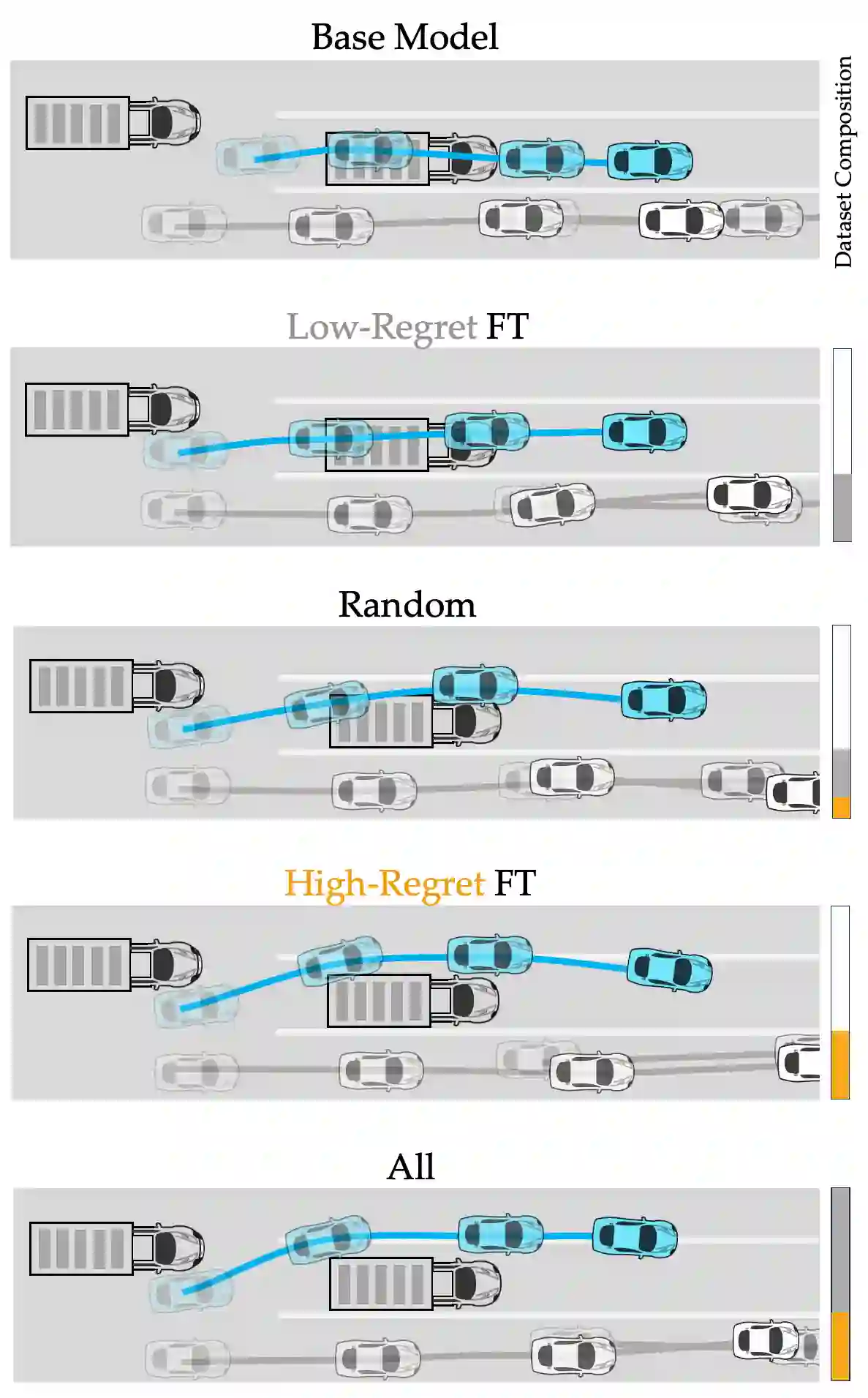 Base Model

Dataset Composition

Low-Regret FT

Random

High-Regret FT

All