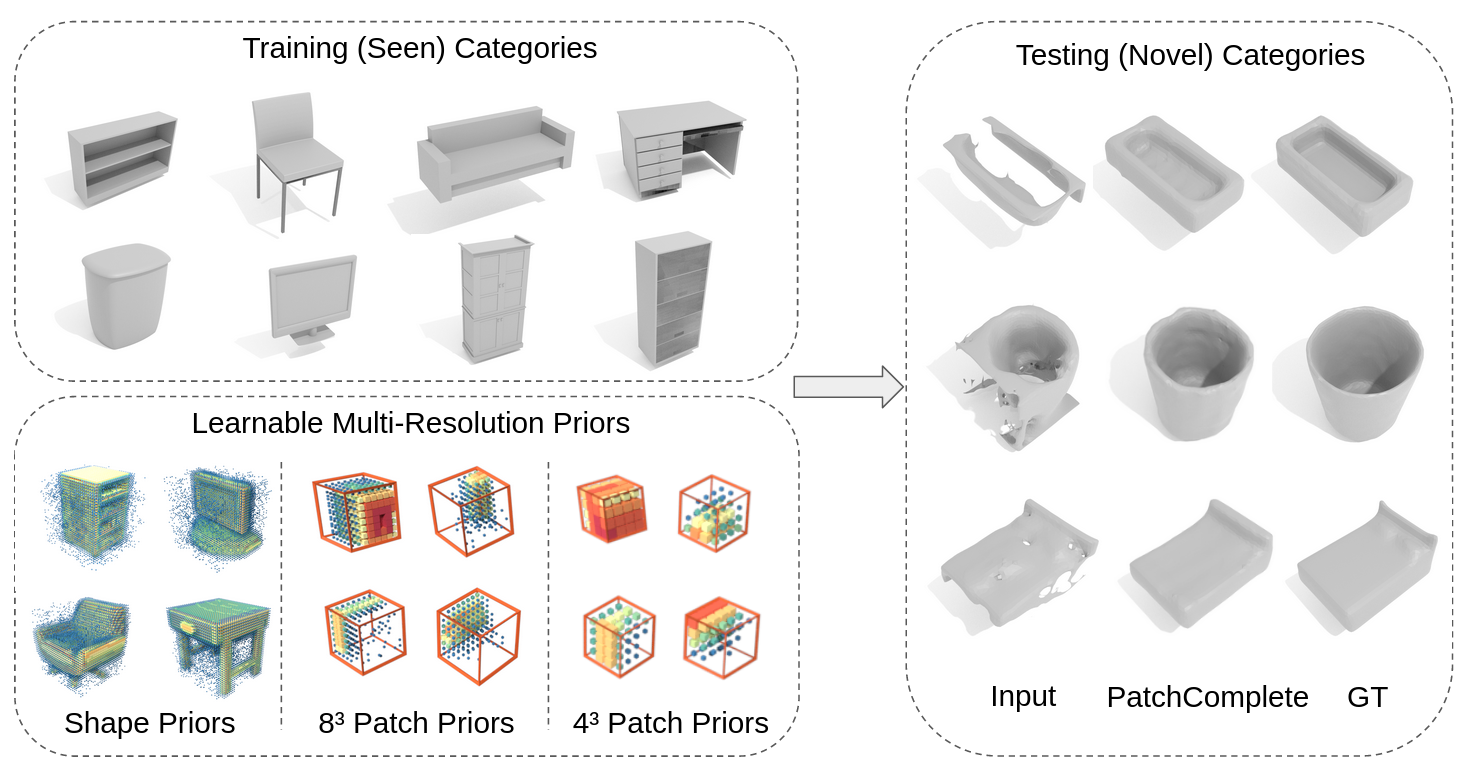 Training (Seen) Categories

Learnable Multi-Resolution Priors

Shape Priors

$8^3$ Patch Priors

$4^3$ Patch Priors

Testing (Novel) Categories

Input

PatchComplete

GT