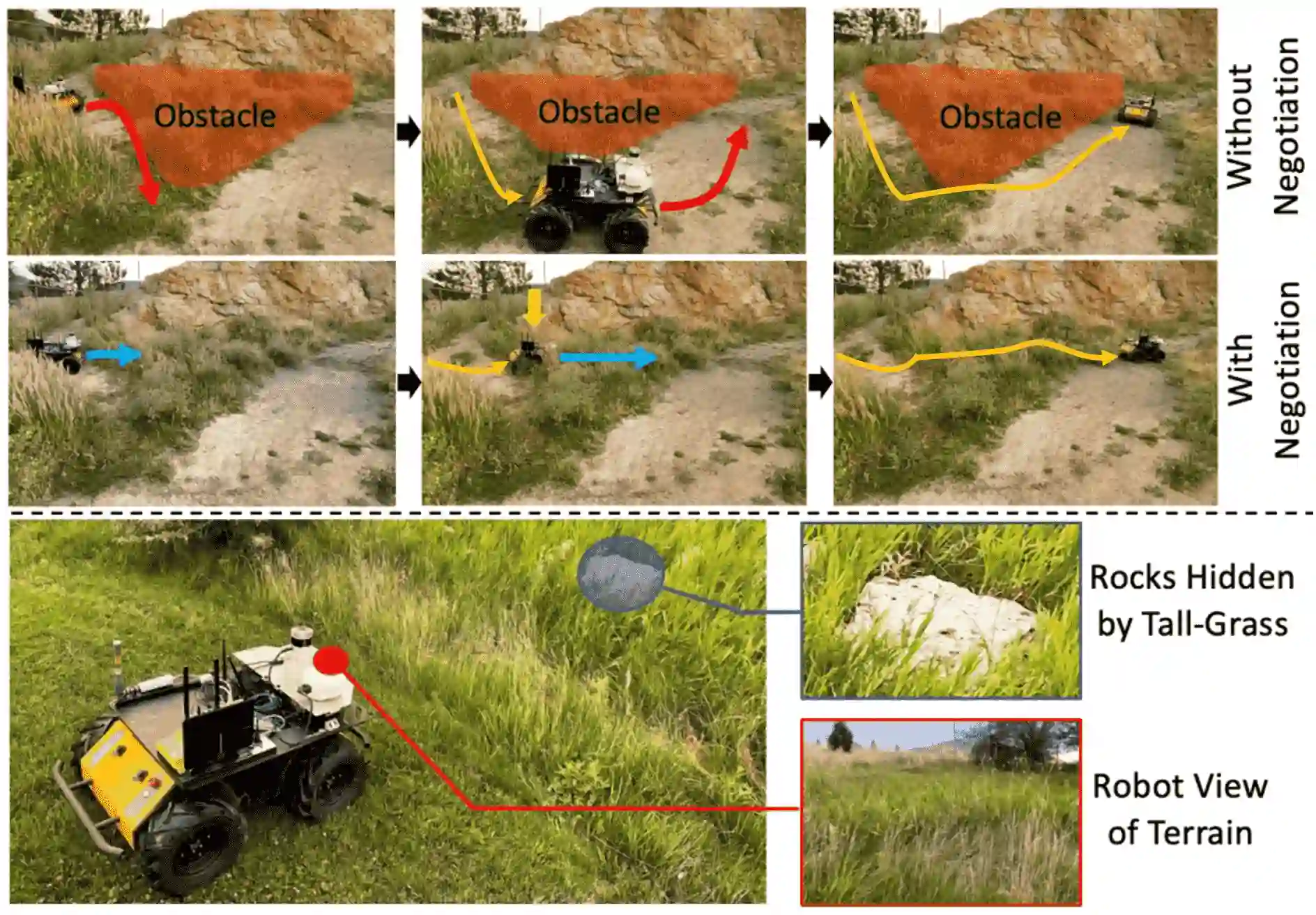 Obstacle

Obstacle

Obstacle

Without Negotiation

With Negotiation

Rocks Hidden by Tall-Grass

Robot View of Terrain