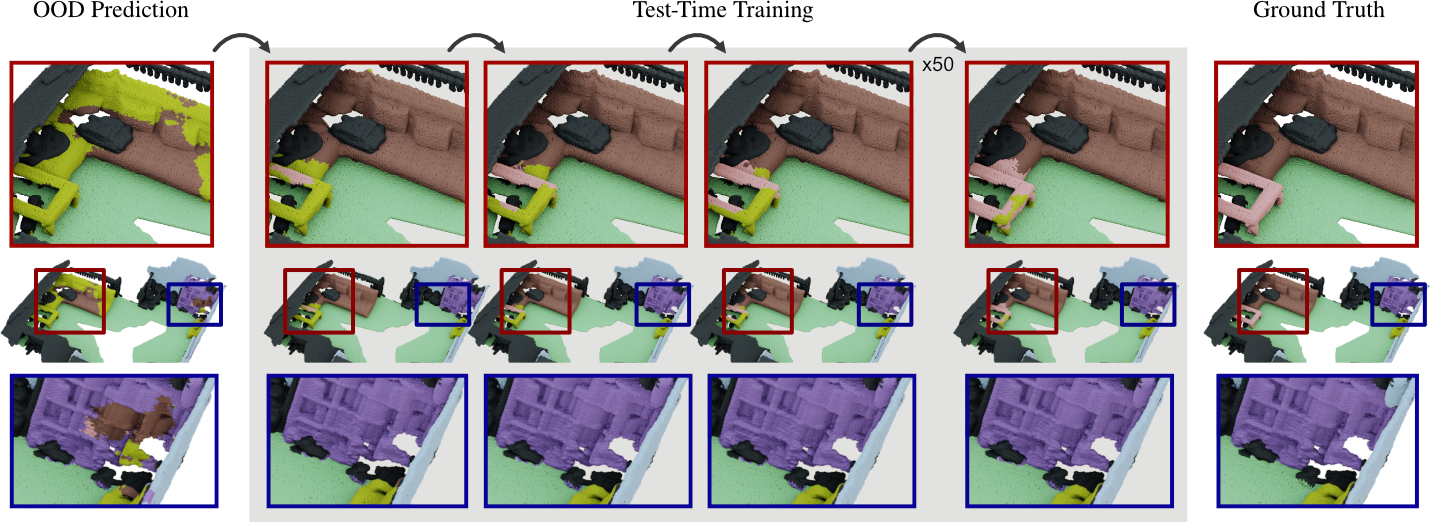 OOD Prediction

Test-Time Training

x50

Ground Truth