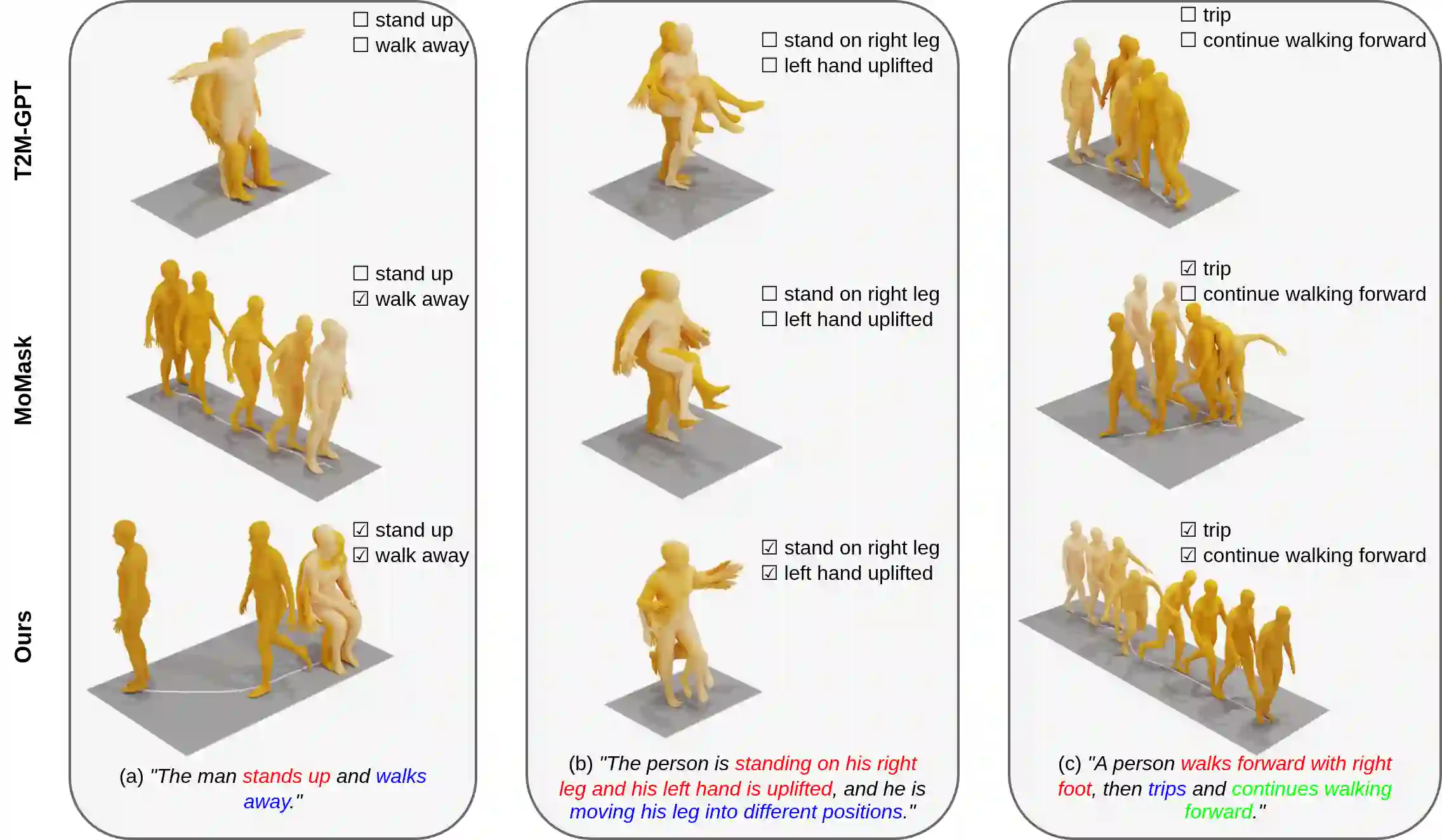 T2M-GPT

MoMask

Ours

☐ stand up
☐ walk away

☐ stand up
☑ walk away

☑ stand up
☑ walk away

(a) "The man stands up and walks away."

☐ stand on right leg
☐ left hand uplifted

☐ stand on right leg
☐ left hand uplifted

☑ stand on right leg
☑ left hand uplifted

(b) "The person is standing on his right leg and his left hand is uplifted, and he is moving his leg into different positions."

☐ trip
☐ continue walking forward

☑ trip
☐ continue walking forward

☑ trip
☑ continue walking forward

(c) "A person walks forward with right foot, then trips and continues walking forward."