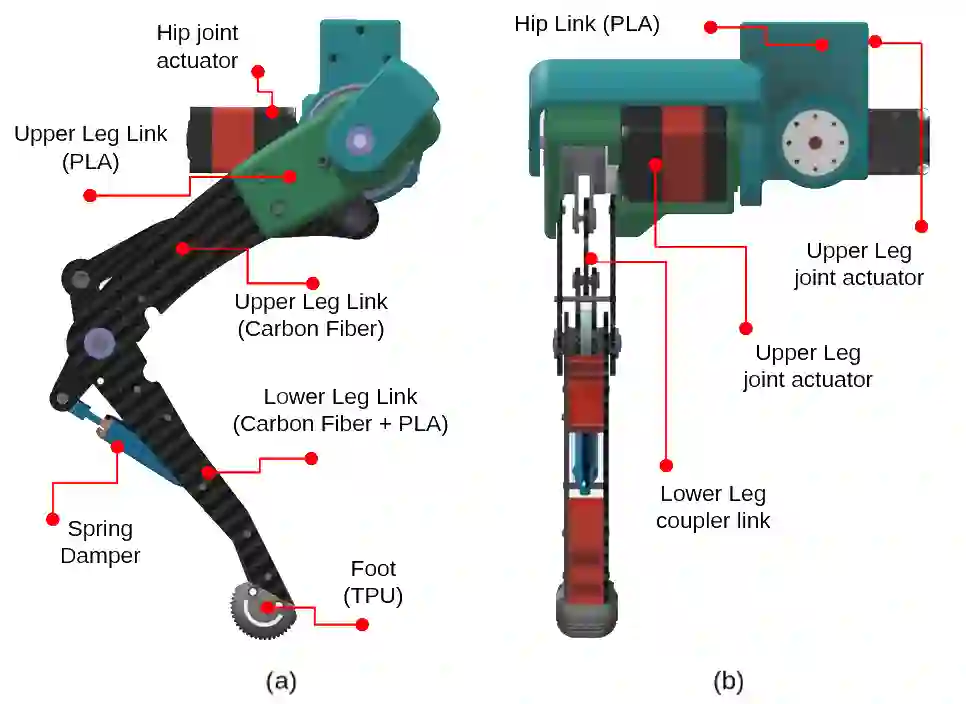 Hip joint actuator

Upper Leg Link (PLA)

Upper Leg Link (Carbon Fiber)

Lower Leg Link (Carbon Fiber + PLA)

Spring Damper

Foot (TPU)

(a)

Hip Link (PLA)

Upper Leg joint actuator

Upper Leg joint actuator

Lower Leg coupler link

(b)